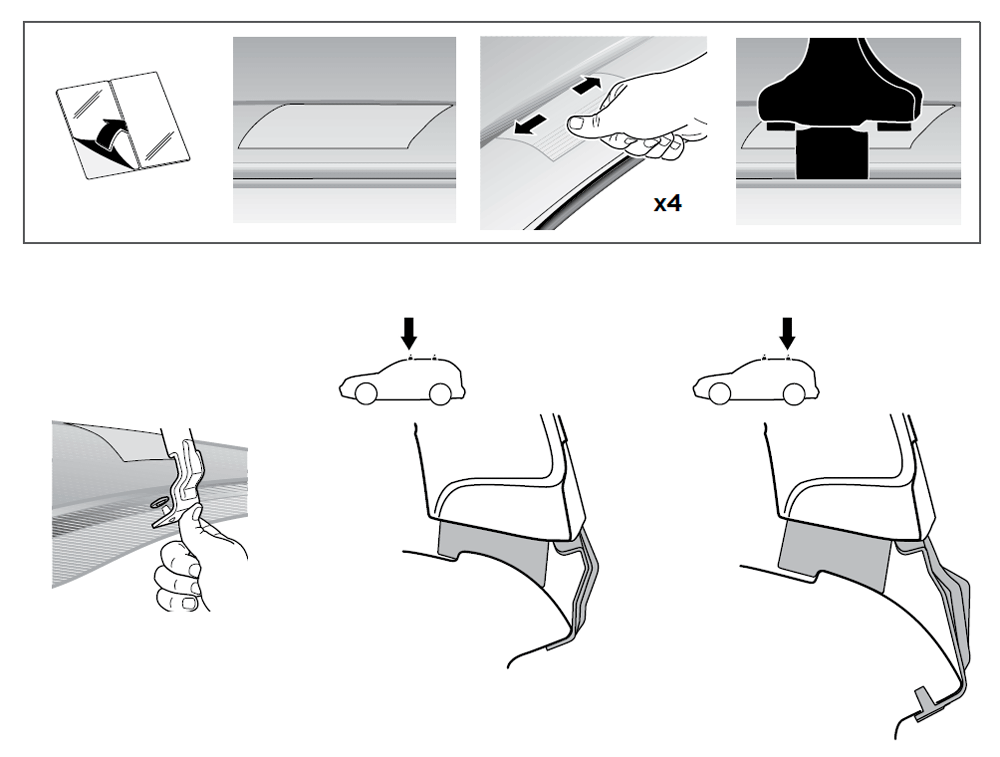 x4