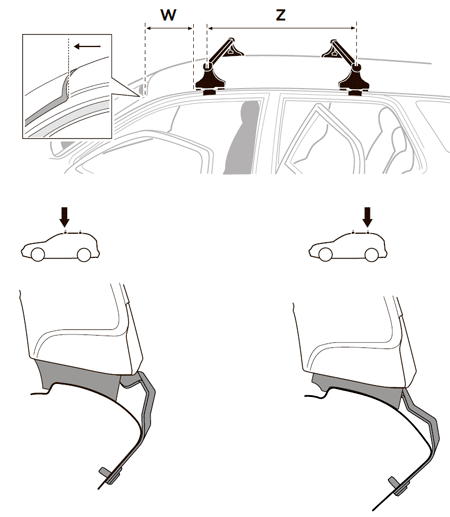 W
Z