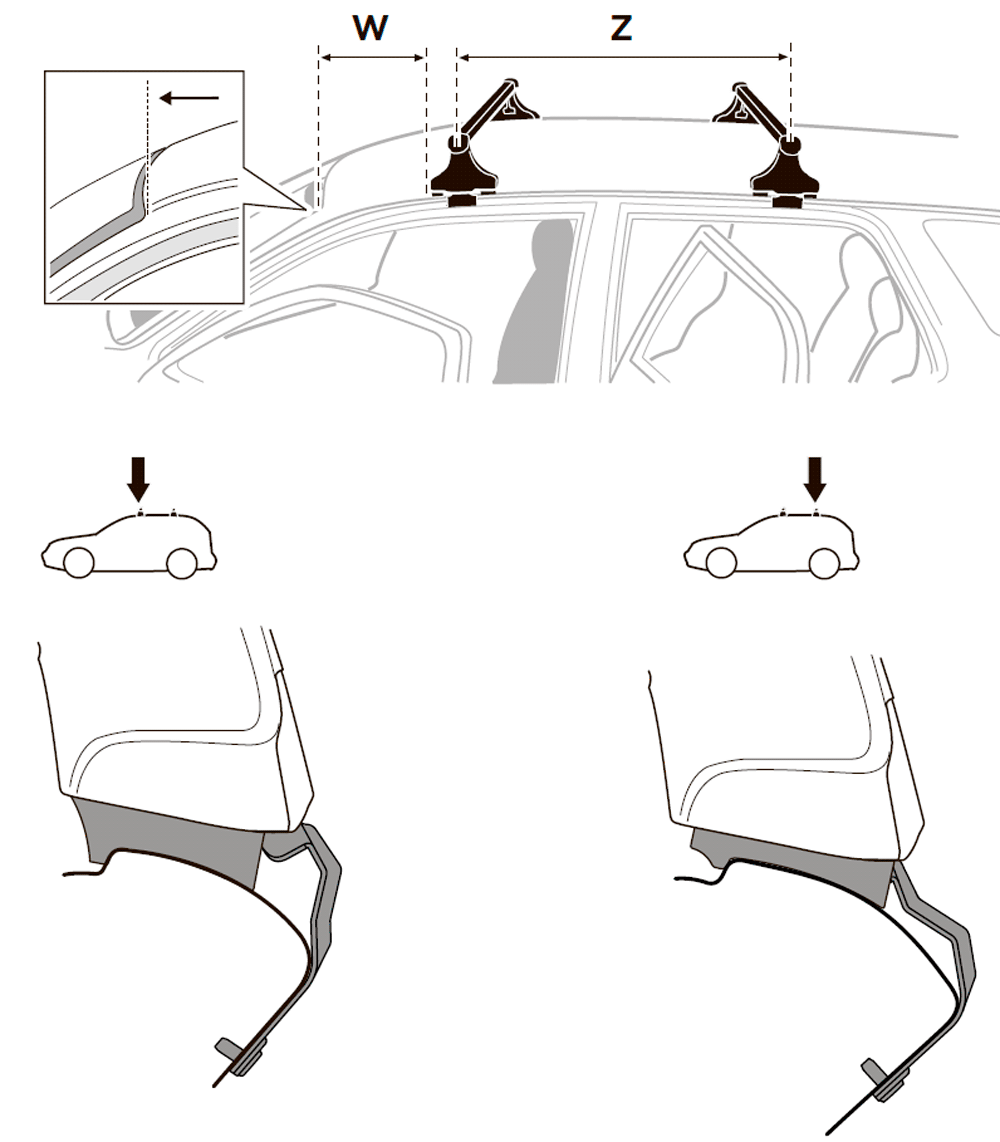 W
Z