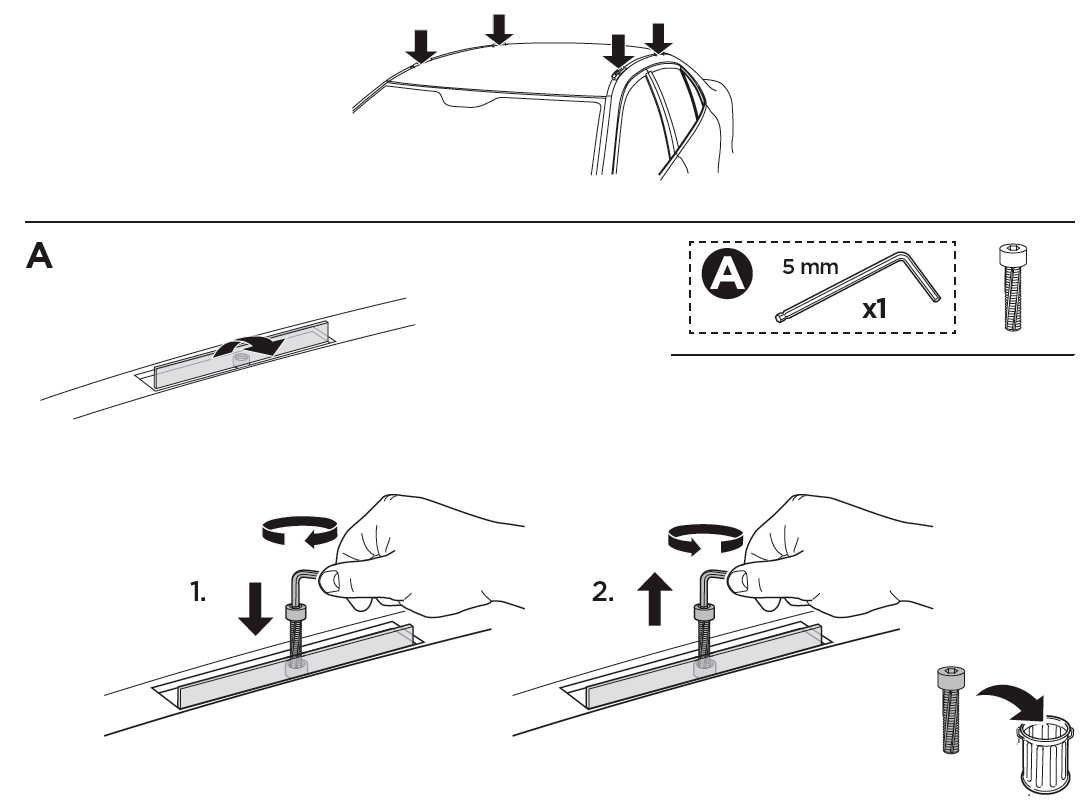 A

A 5 mm x1

1.

2.