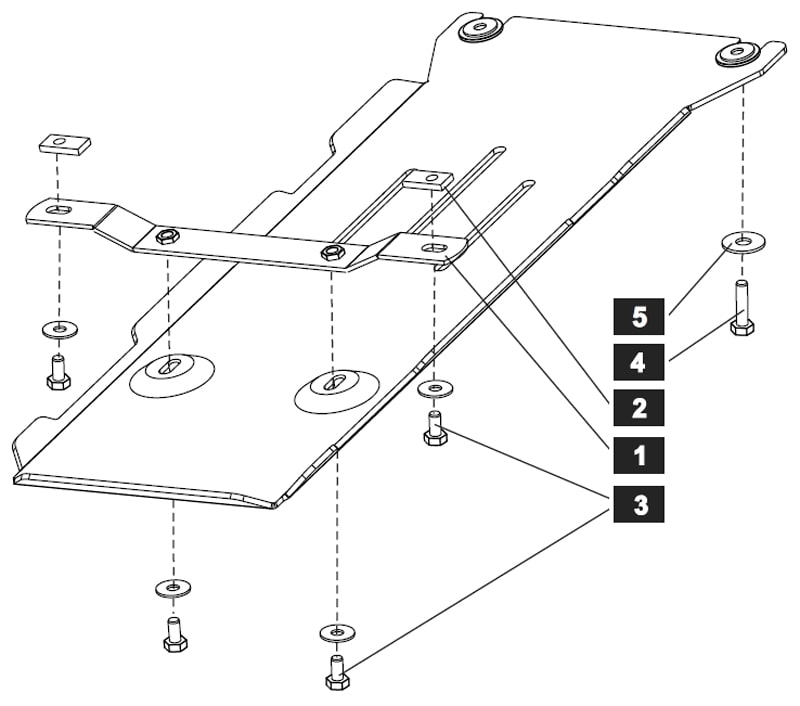 5
4
2
1
3