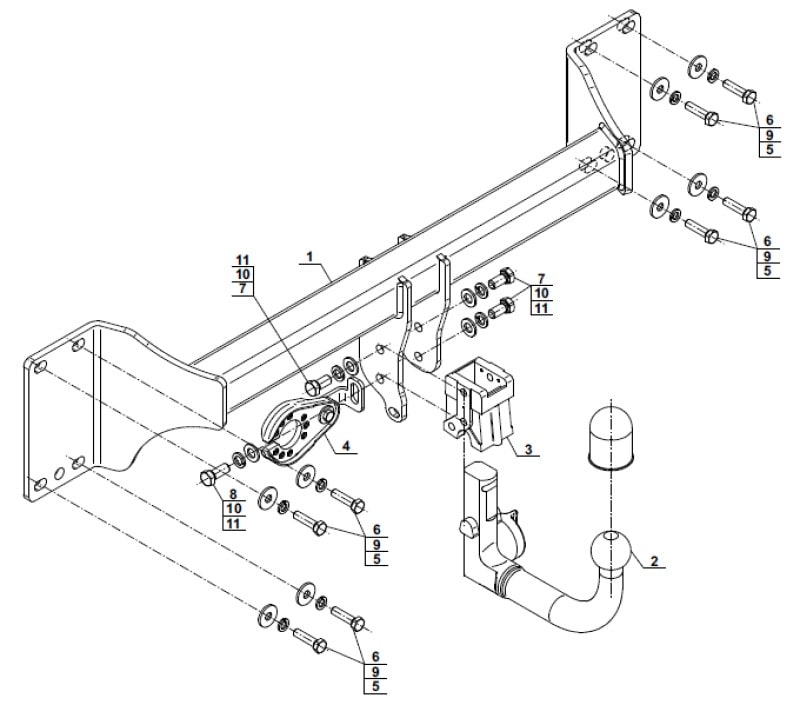 6
9
5

6
9
5

11
10
7

1

7
10
11

4

3

8
10
11

6
9
5

2

6
9
5