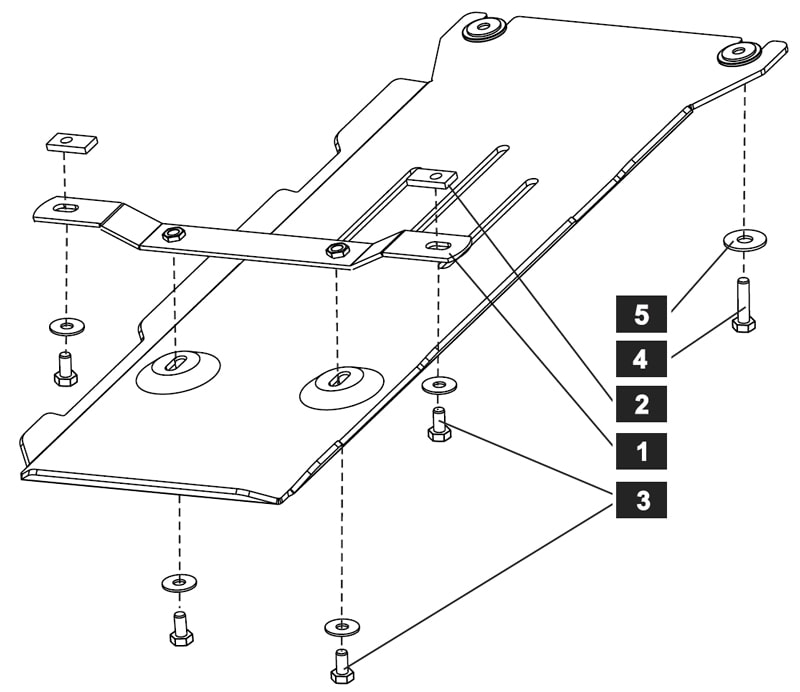 5
4
2
1
3