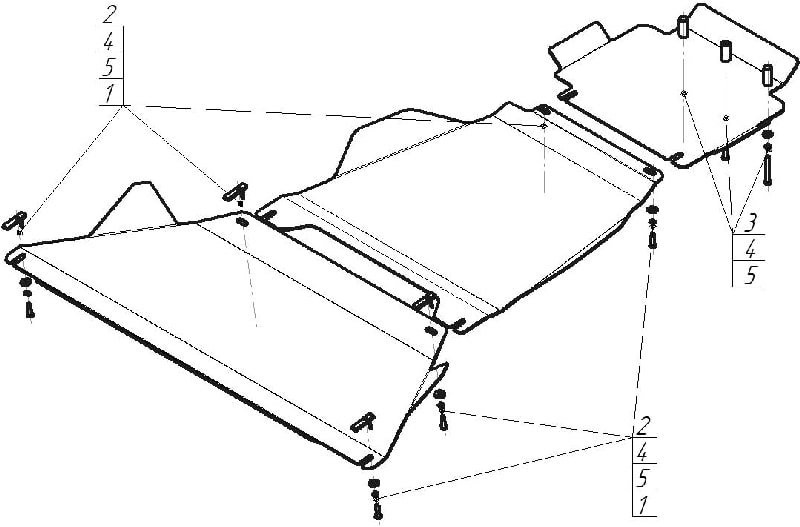 2
4
5
1

3
4
5

2
4
5
1