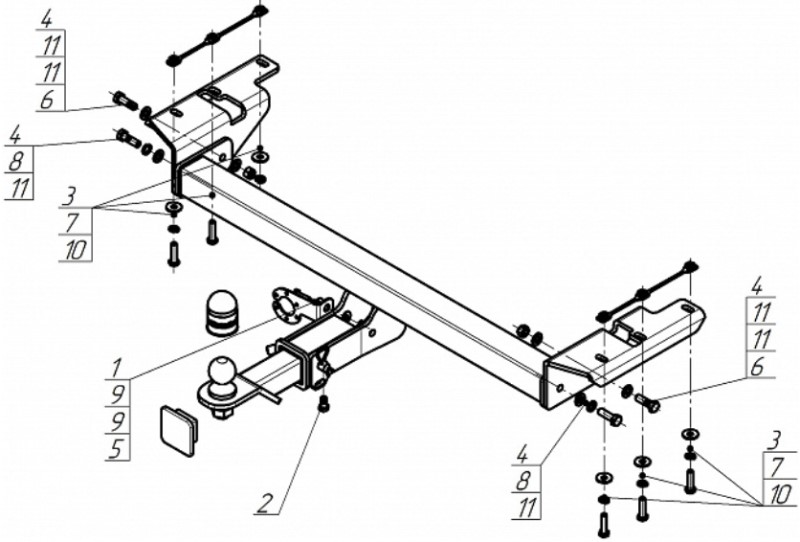 4
11
11
6

4
8
11

3
7
10

1
9
9
5

2

4
11
11
6

4
8
11

3
7
10