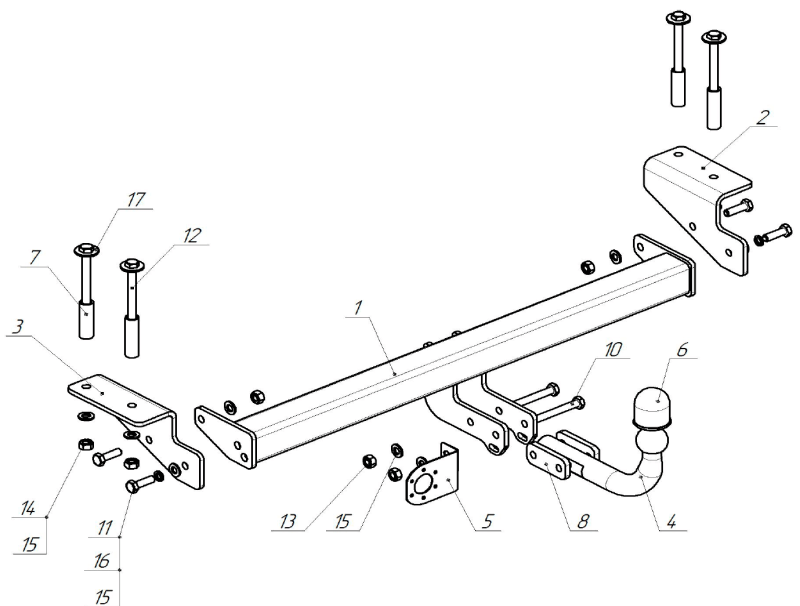 2

17

12

7

3

1

10

6

14

15

11

16

15

13

15

5

8

4