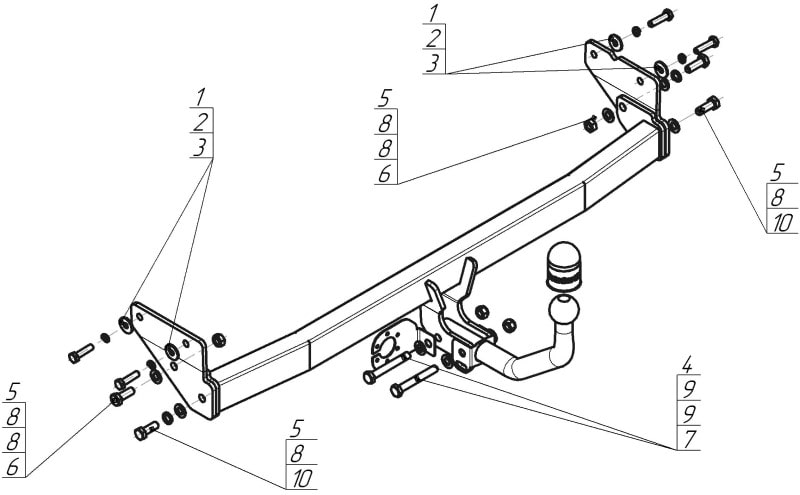 1
2
3

1
2
3

5
8
8
6

5
8
10

5
8
8
6

5
8
10

4
9
9
7