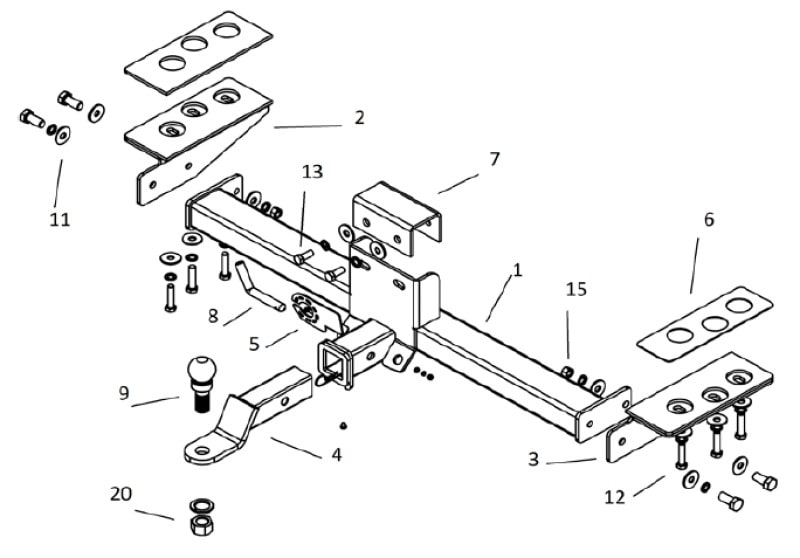 2
11
13
7
6
1
15
8
5
9
4
3
12
20