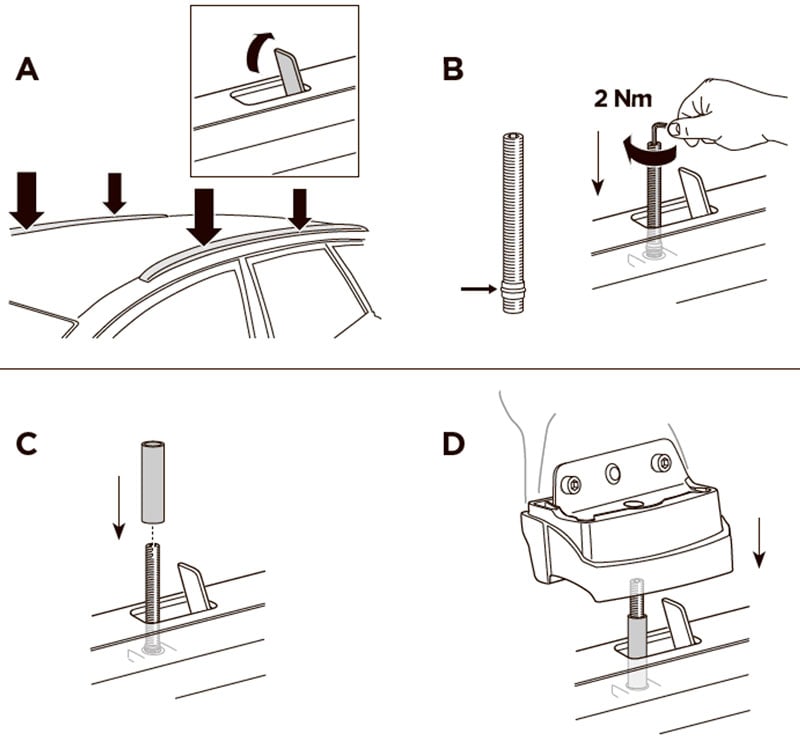 A

B

2 Nm

C

D