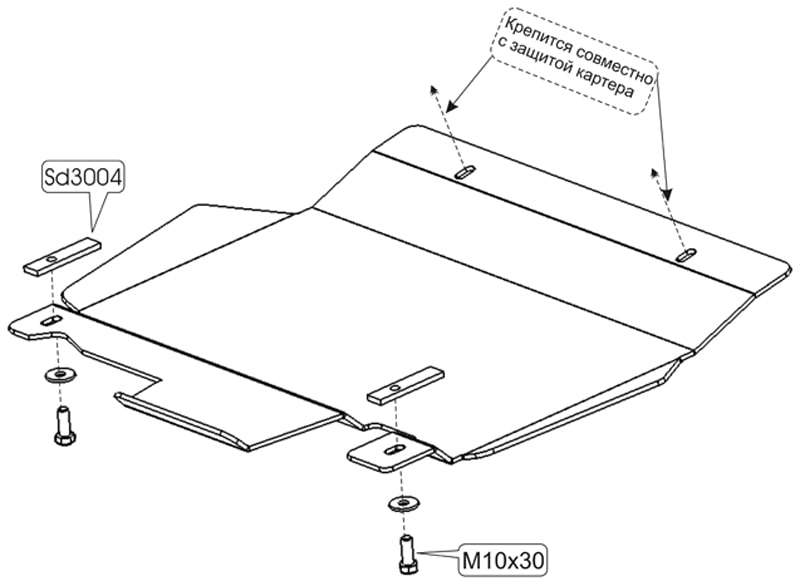 Крепится совместно с защитой картера

Sd3004

M10x30