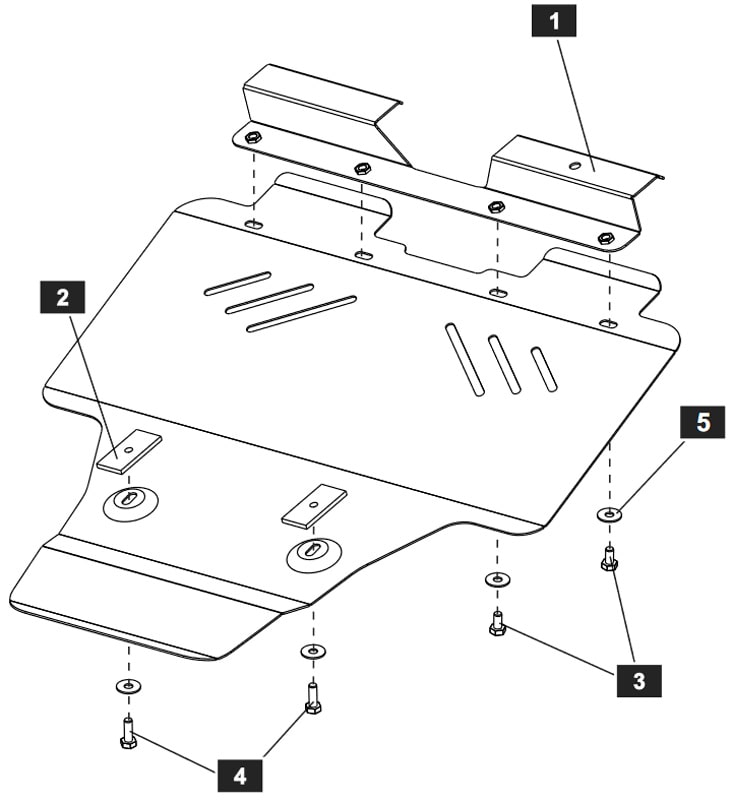 1
2
5
3
4