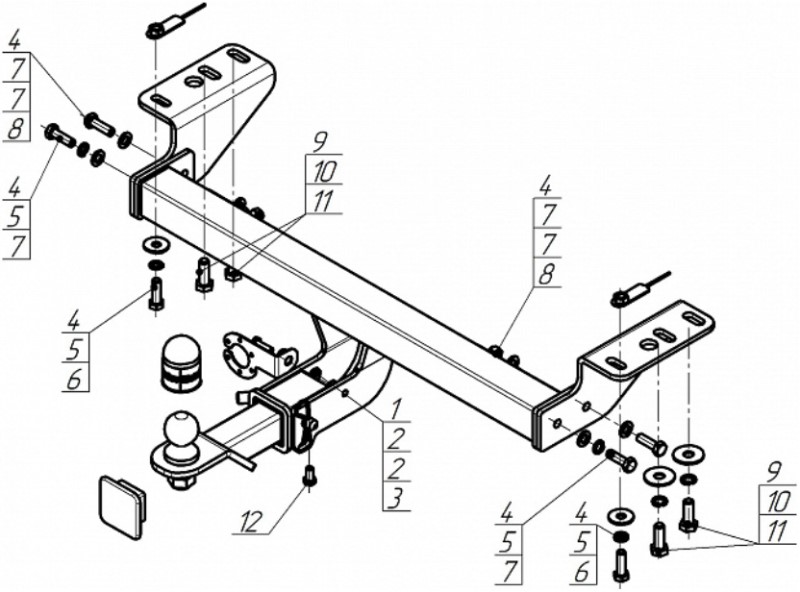 4
7
7
8

4
5
7

9
10
11

4
7
7
8

4
5
6

1
2
2
3

12

4
5
7

4
5
6

9
10
11