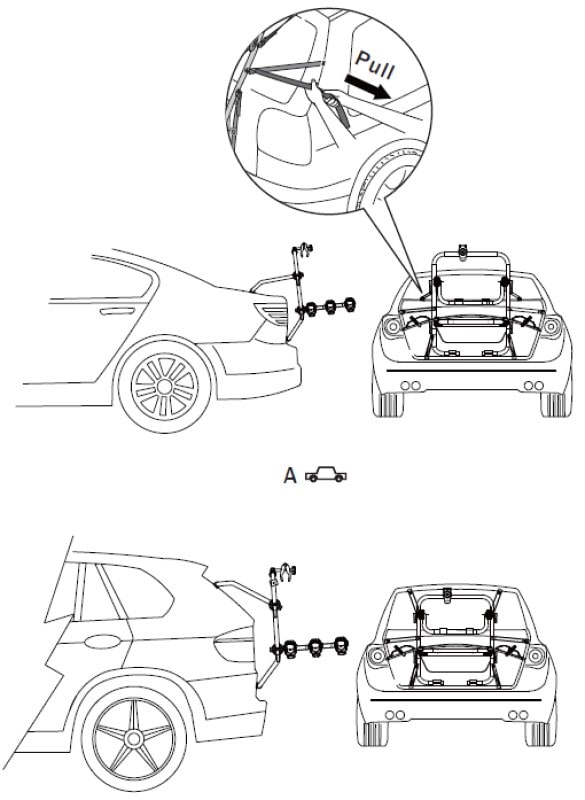 Pull

A