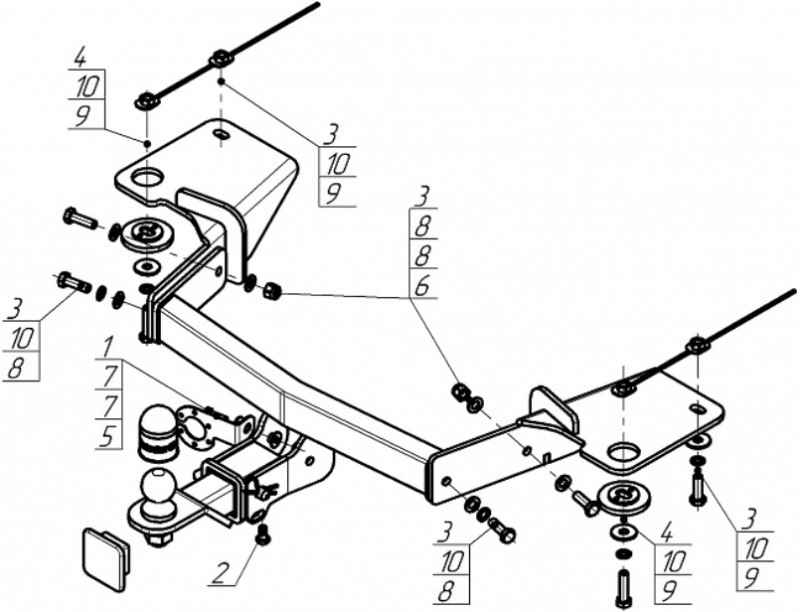 4
10
9

3
10
9

3
8
8
6

3
10
8

1
7
7
5

2

3
10
8

4
10
9

3
10
9