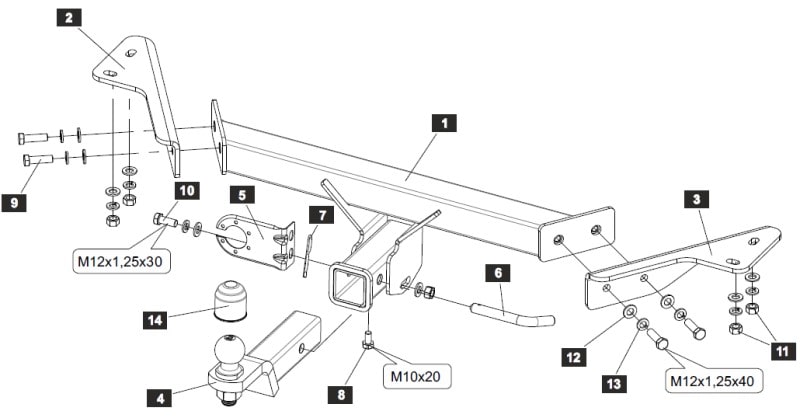 2
1
3
9
10
5
7
M12x1,25x30
6
14
12
11
13
M12x1,25x40
4
8
M10x20