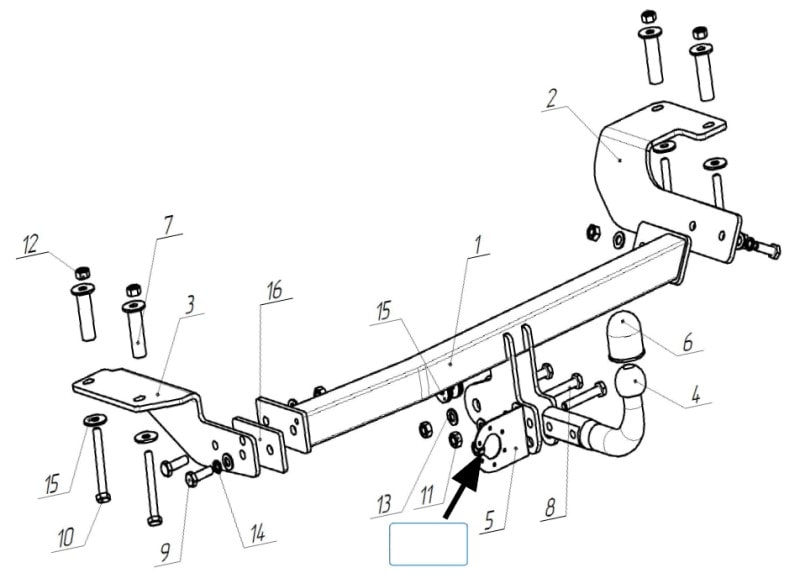 2
12
7
3
16
1
15
6
4
15
10
9
14
13
11
5
8