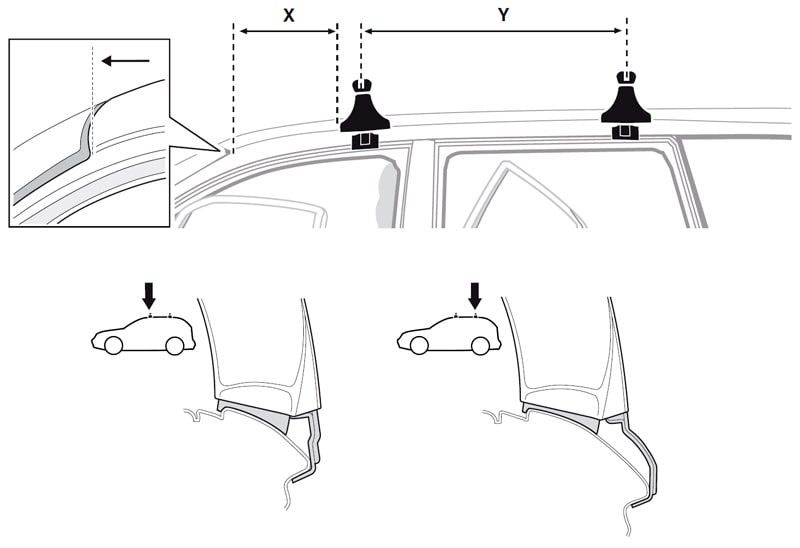 X

Y