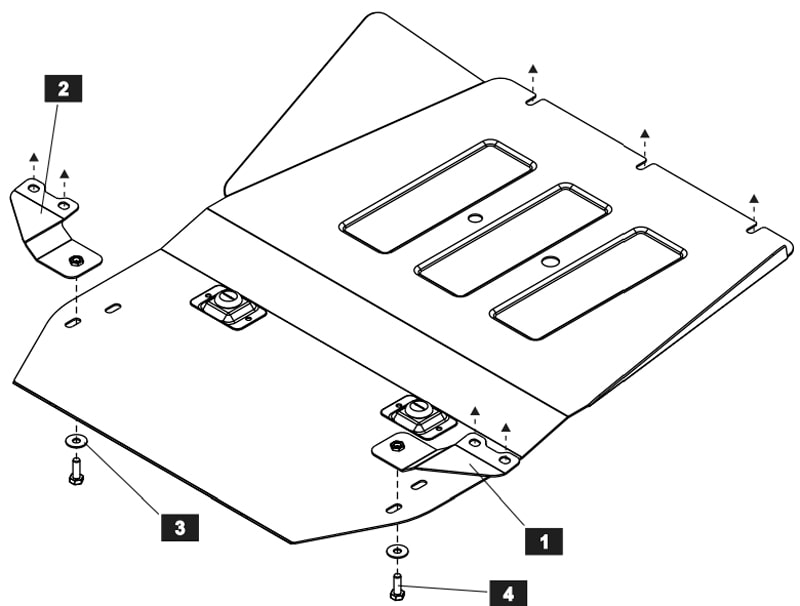 2
3
1
4