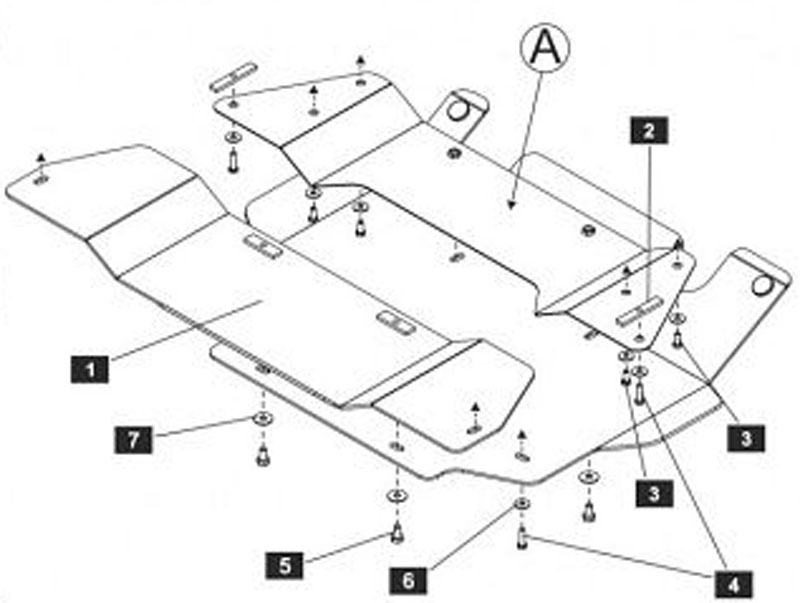 A
2
1
3
7
3
5
6
4