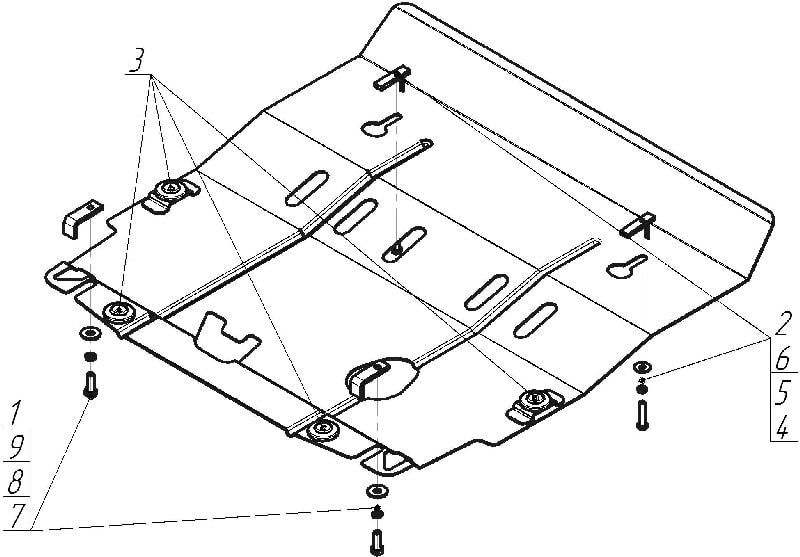 3

1
9
8
7

2
6
5
4