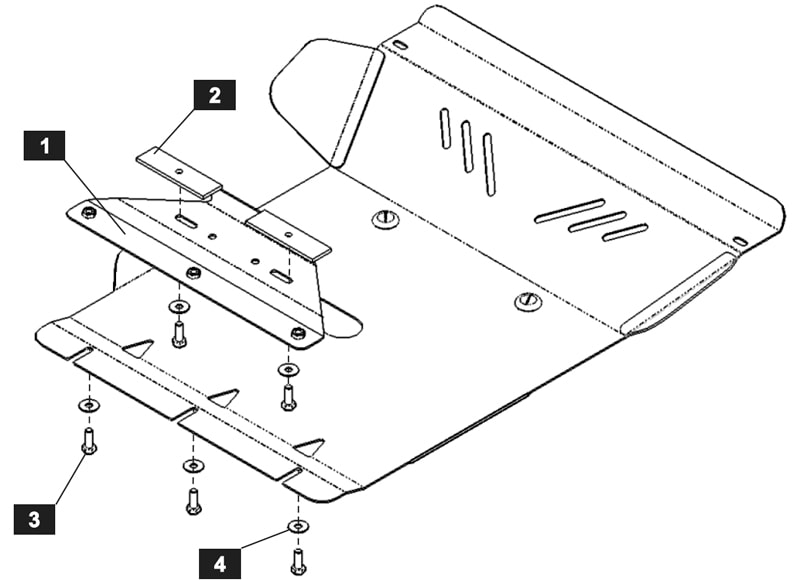 2

1

3

4