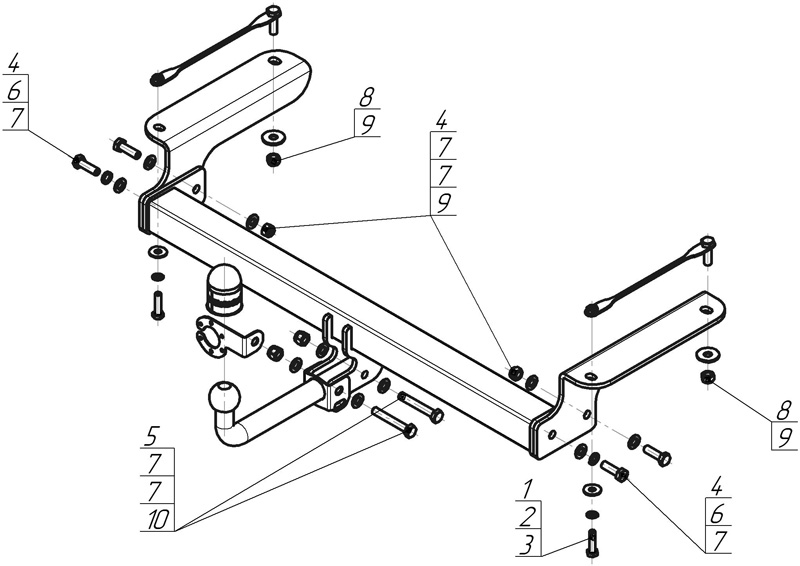 4
6
7

8
9

4
7
7
9

8
9

5
7
7
10

1
2
3

4
6
7