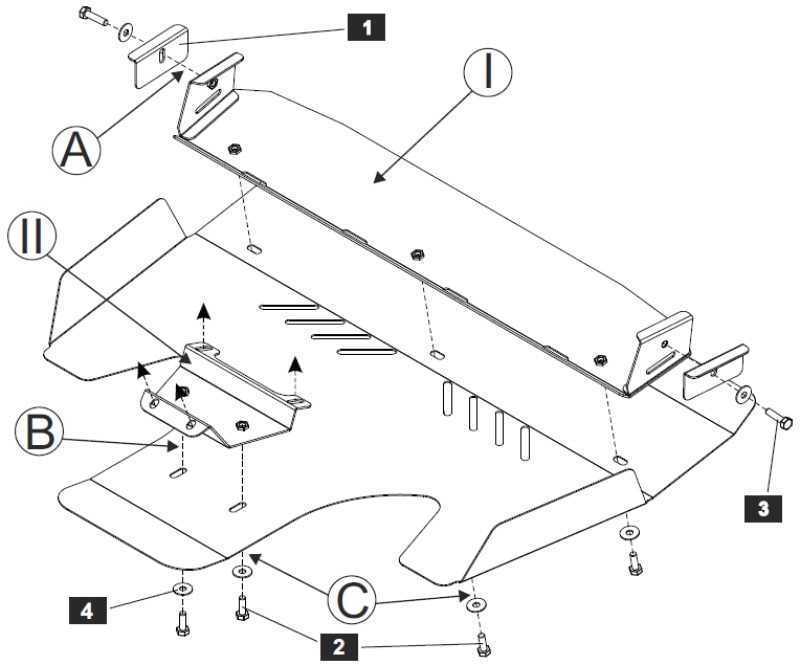 1
I
A
II
B
3
C
4
2