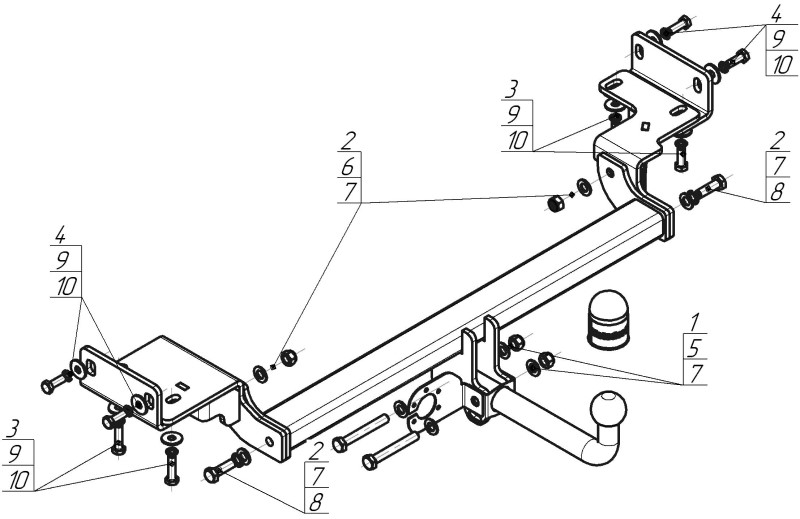 4
9
10

3
9
10

2
6
7

2
7
8

4
9
10

1
5
7

3
9
10

2
7
8