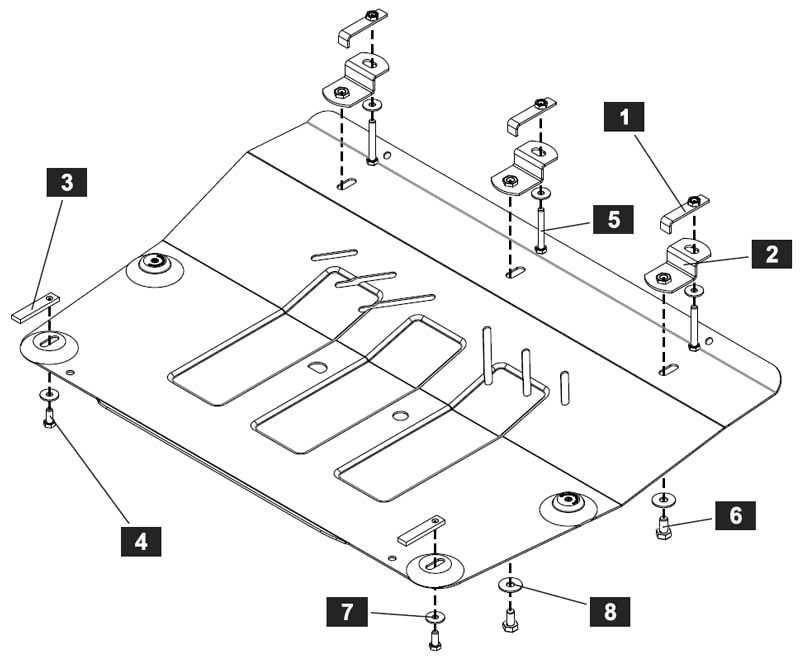 1
3
5
2
4
6
7
8