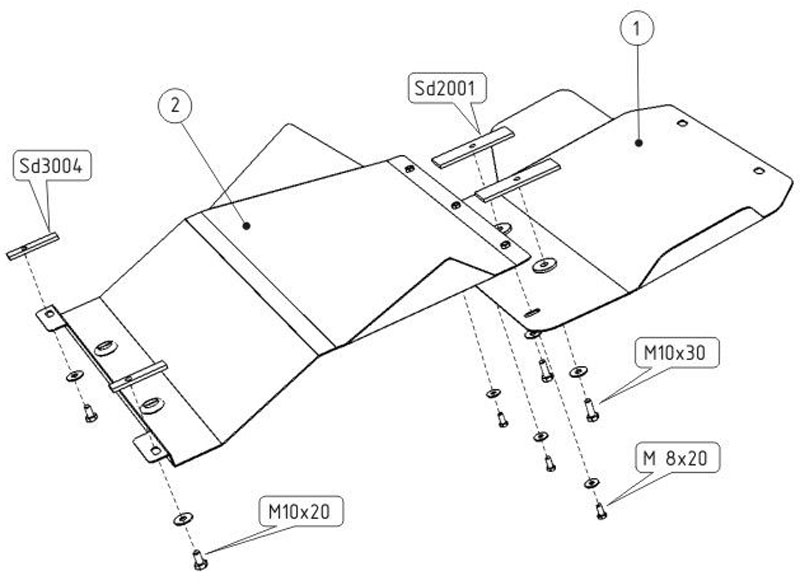 1

Sd2001

2

Sd3004

M10x30

M 8x20

M10x20