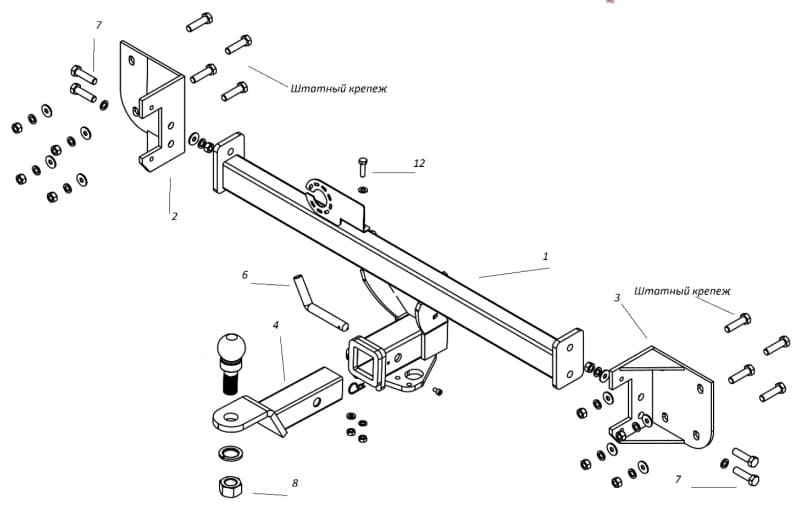 7
Штатный крепеж
12
2
1
6
Штатный крепеж
3
4
8
7