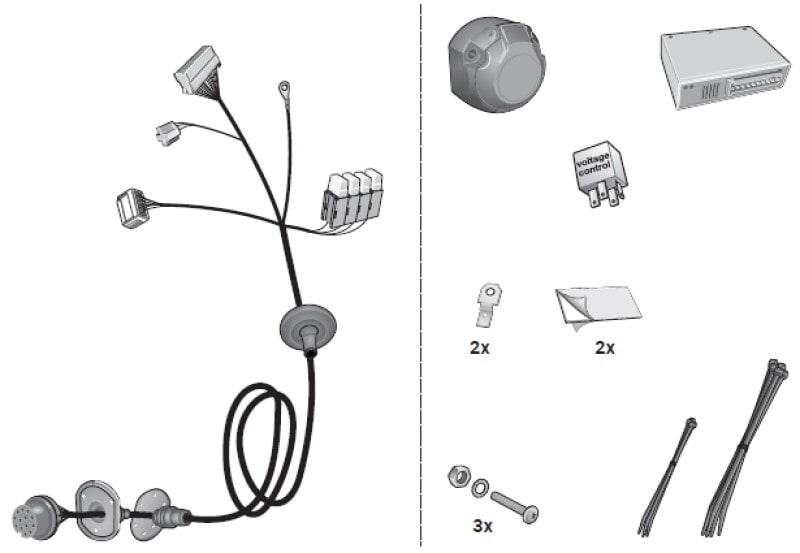 voltage control

2x

2x

3x