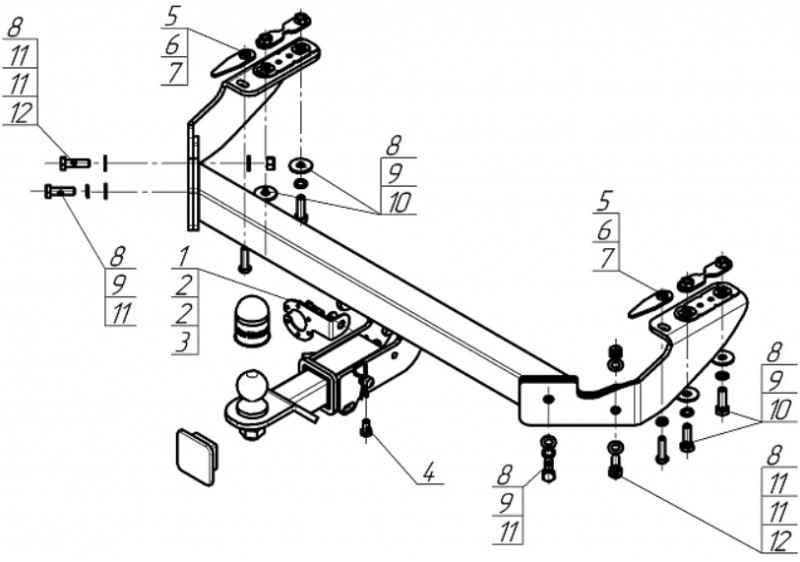 8
11
11
12

5
6
7

8
9
10

8
9
11

1
2
2
3

5
6
7

8
9
10

4

8
9
11

8
11
11
12