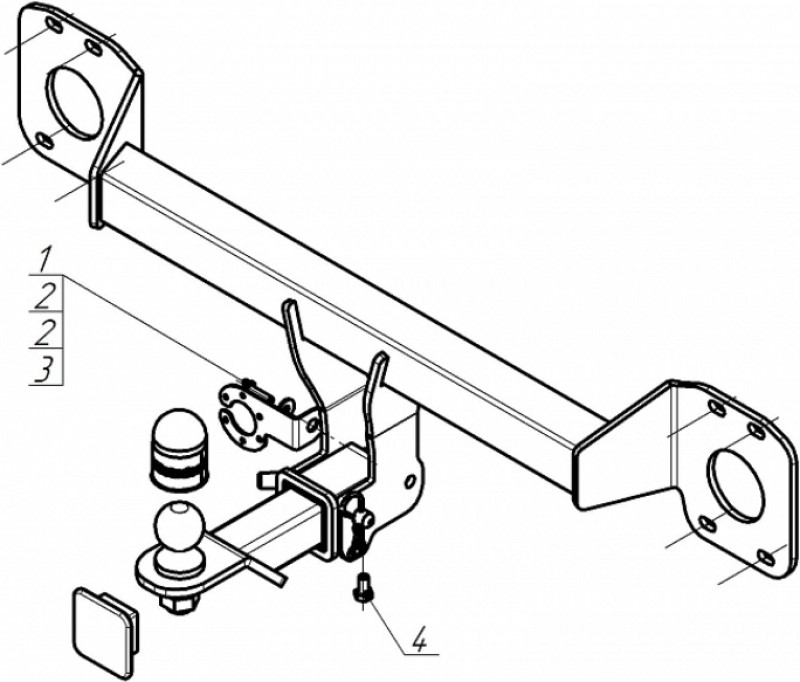 1
2
2
3
4