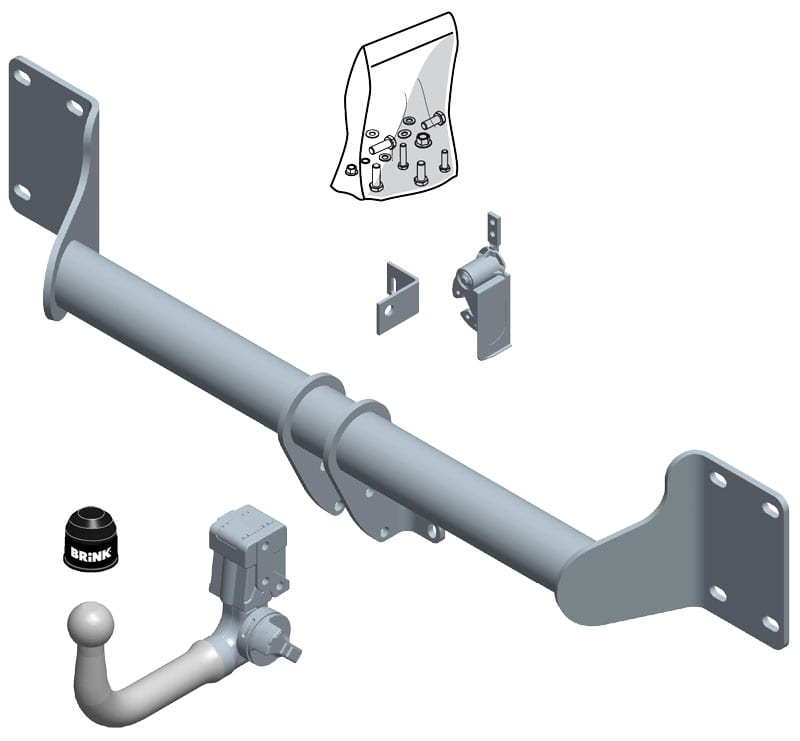 BRINK