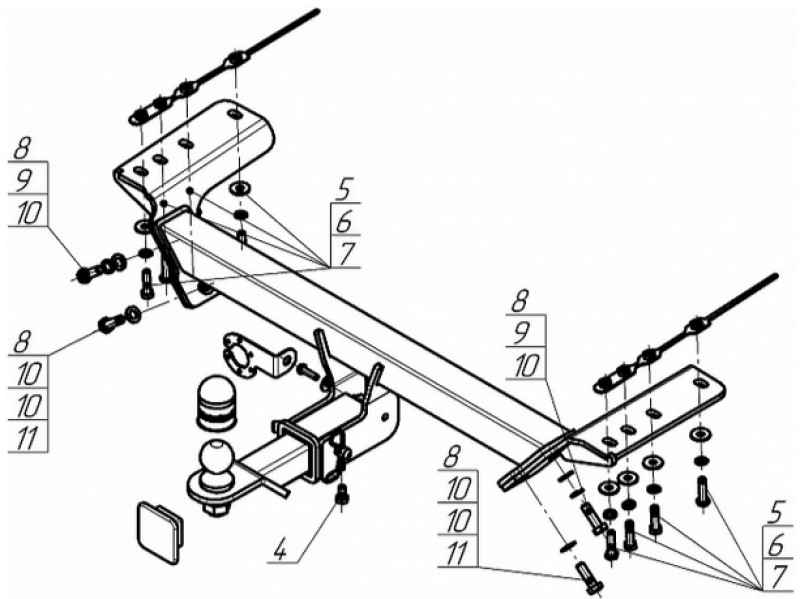 8
9
10

5
6
7

8
10
10
11

8
9
10

8
10
10
11

4

5
6
7