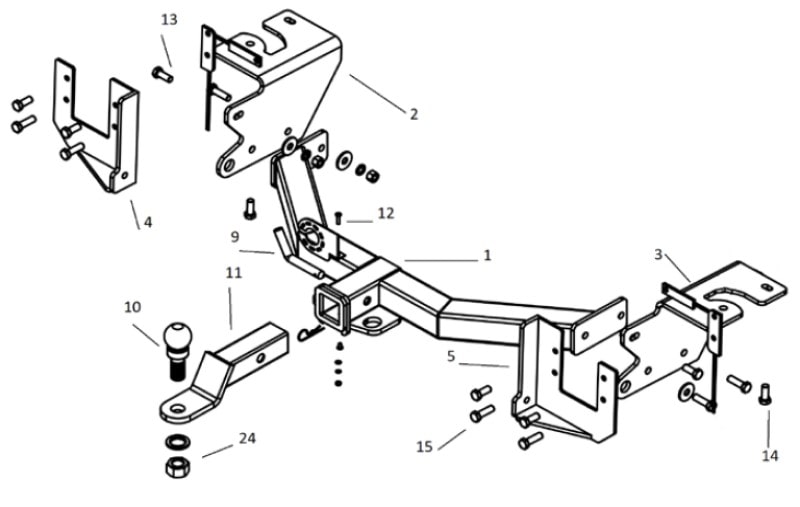 13
2
4
12
9
1
3
11
10
5
24
15
14