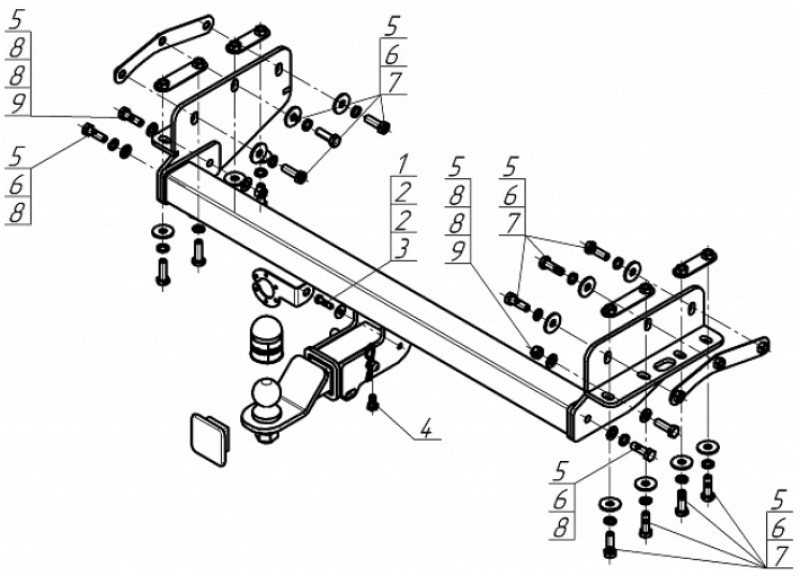 5
8
8
9

5
6
8

5
6
7

1
2
2
3

5
8
8
9

5
6
7

4

5
6
8

5
6
7