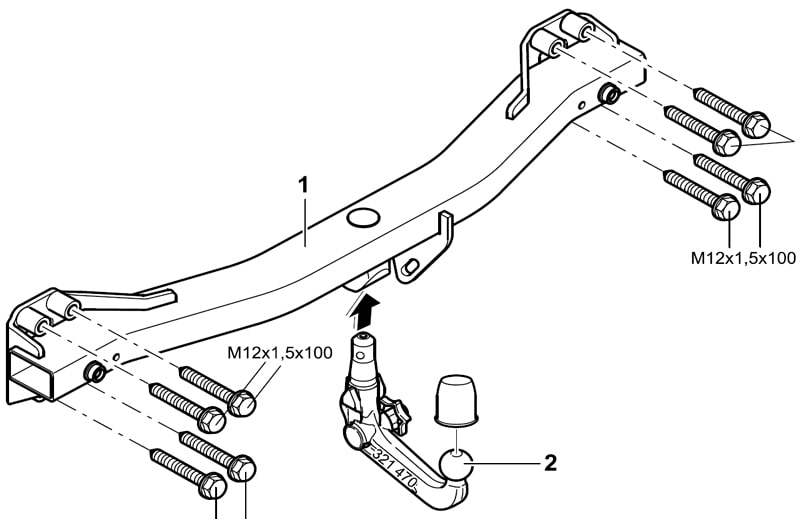 1

M12x1,5x100

M12x1,5x100

321 470

2