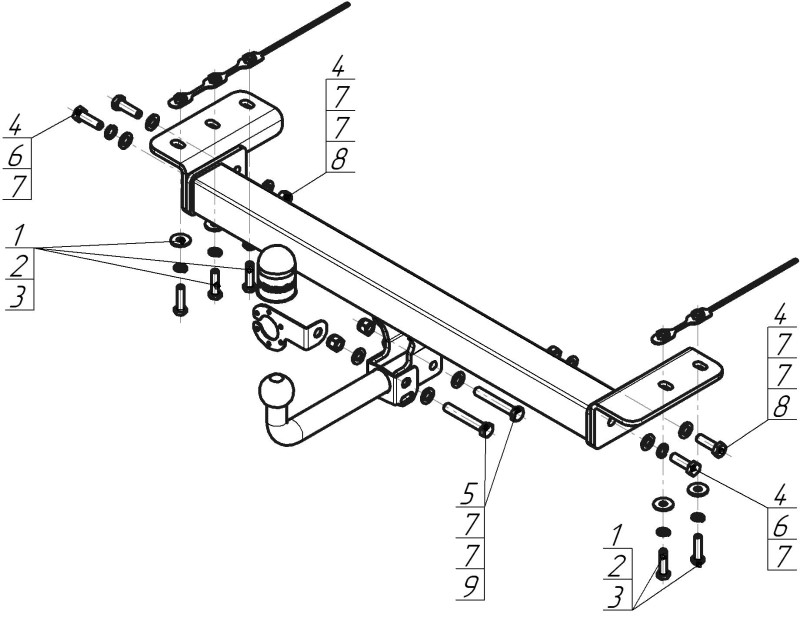 4
6
7

4
7
7
8

1
2
3

4
7
7
8

5
7
7
9

4
6
7

1
2
3