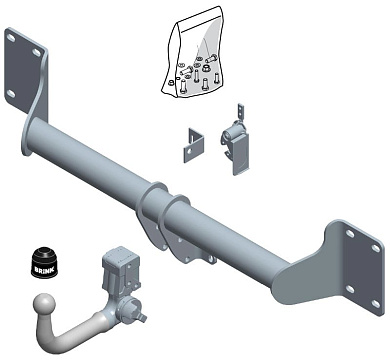 BRINK